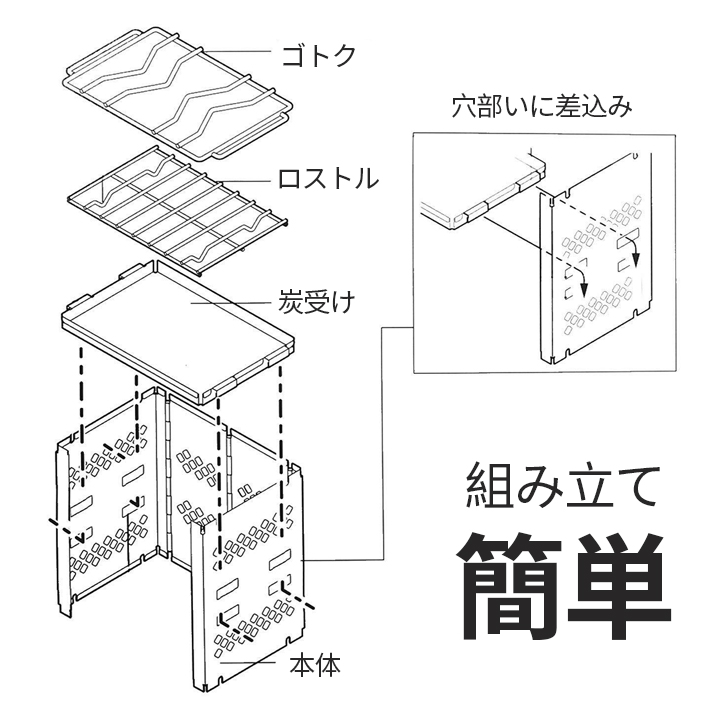 ゴトク

ロストル

炭受け

本体

穴部いに差込み

組み立て

簡単